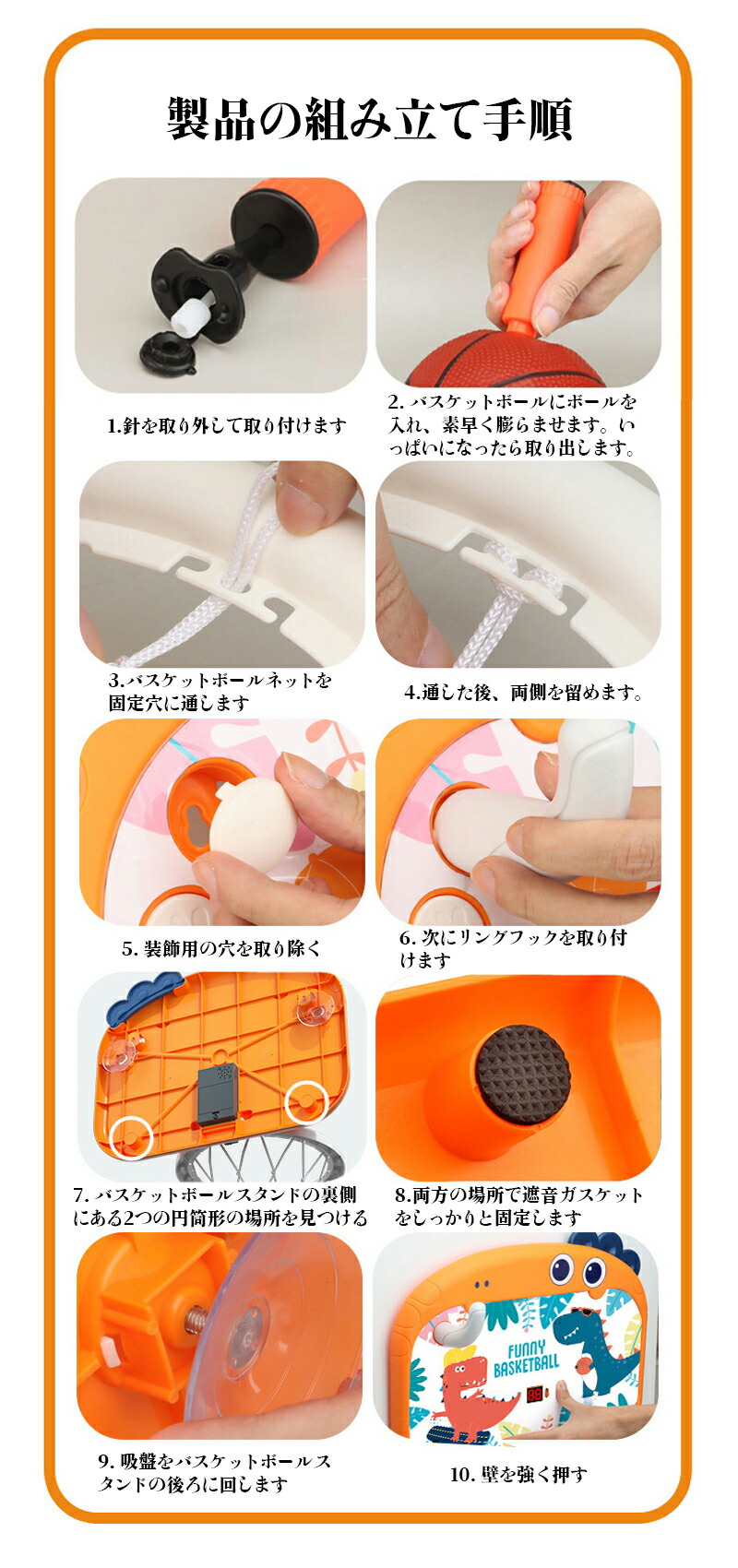 製品の組み立て手順

1.針を取り外して取り付けます

2. バスケットボールにボールを入れ、素早く膨らませます。いっぱいになったら取り出します。

3.バスケットボールネットを固定穴に通します

4.通した後、両側を留めます。

5. 装飾用の穴を取り除く

6. 次にリングフックを取り付けます

7. バスケットボールスタンドの裏側にある2つの円筒形の場所を見つける

8.両方の場所で遮音ガスケットをしっかりと固定します

9. 吸盤をバスケットボールスタンドの後ろに回します

FUNNY BASKETBALL

10. 壁を強く押す