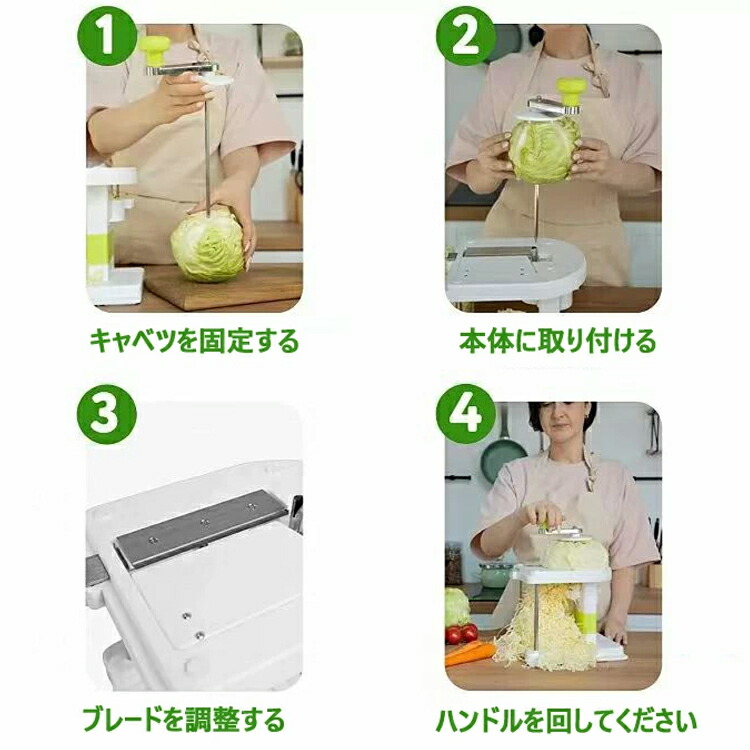 1

キャベツを固定する

2

本体に取り付ける

3

ブレードを調整する

4

ハンドルを回してください