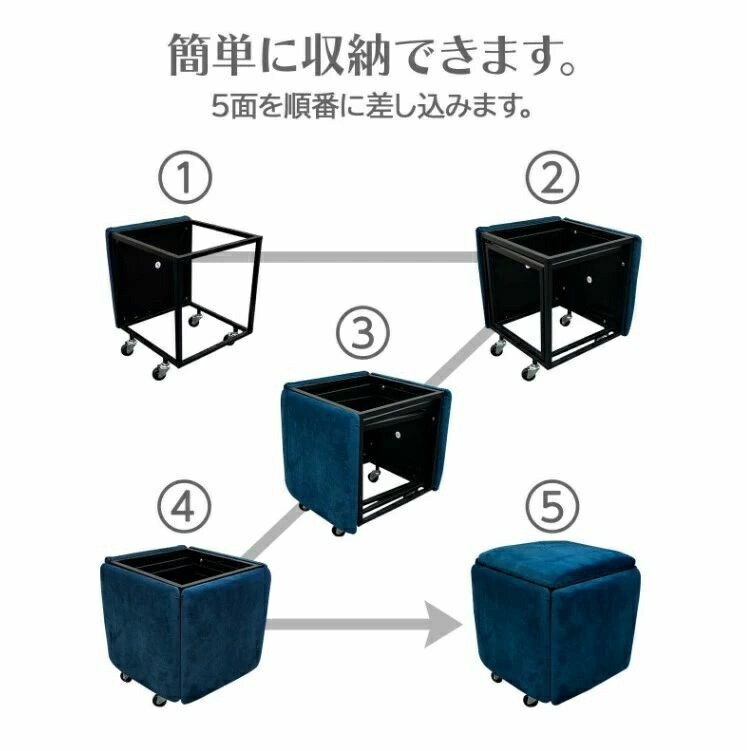 簡単に収納できます。
5面を順番に差し込みます。

①

②

③

④

⑤