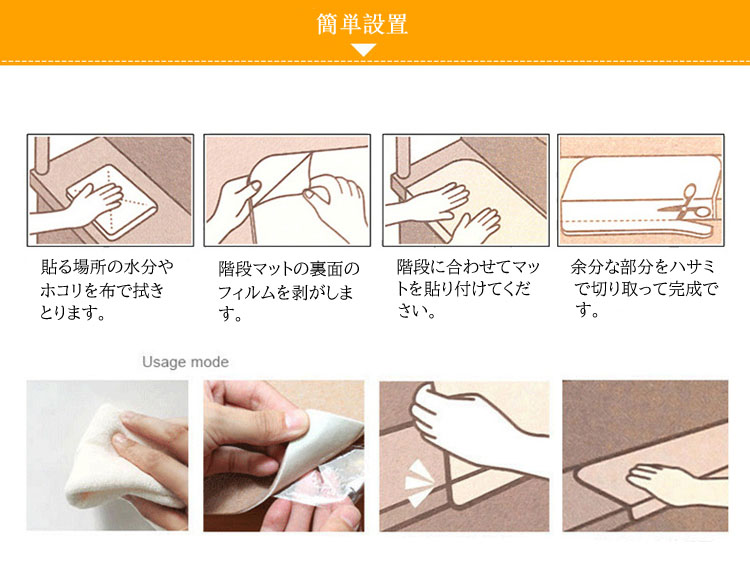 簡単設置

貼る場所の水分やホコリを布で拭きとります。

階段マットの裏面のフィルムを剥がします。

階段に合わせてマットを貼り付けてください。

余分な部分をハサミで切り取って完成です。

Usage mode