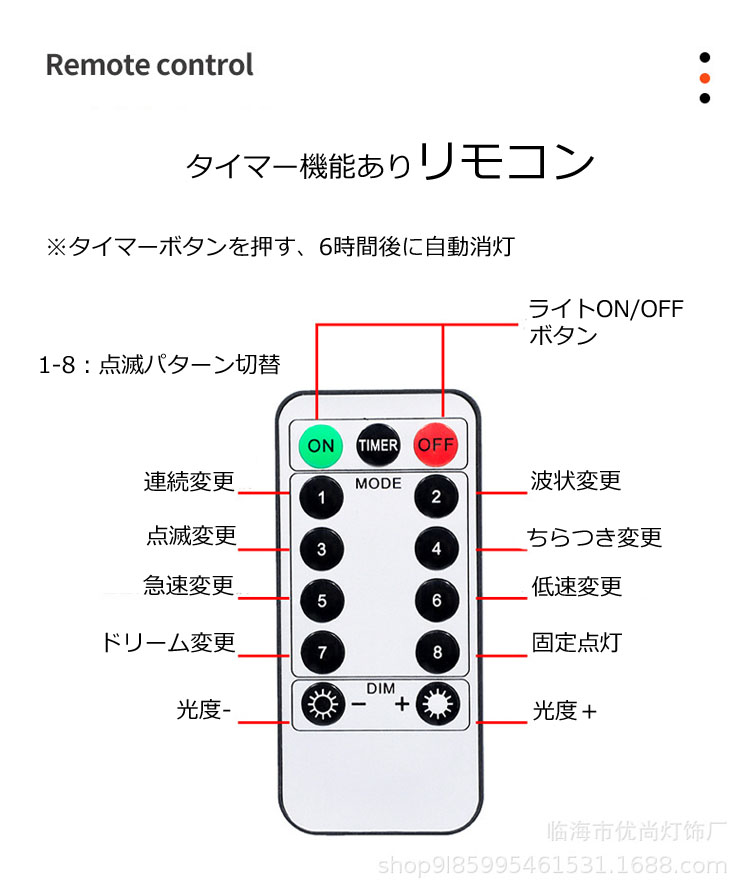 Remote control

タイマー機能ありリモコン

※タイマーボタンを押す、6時間後に自動消灯

ライトON/OFF
ボタン

1-8：点滅パターン切替

ON TIMER OFF

MODE

連続変更 1 2 波状変更

点滅変更 3 4 ちらつき変更

急速変更 5 6 低速変更

ドリーム変更 7 8 固定点灯

DIM

光度- − + 光度＋

临海市优尚灯饰厂
shop9l85995461531.1688.com