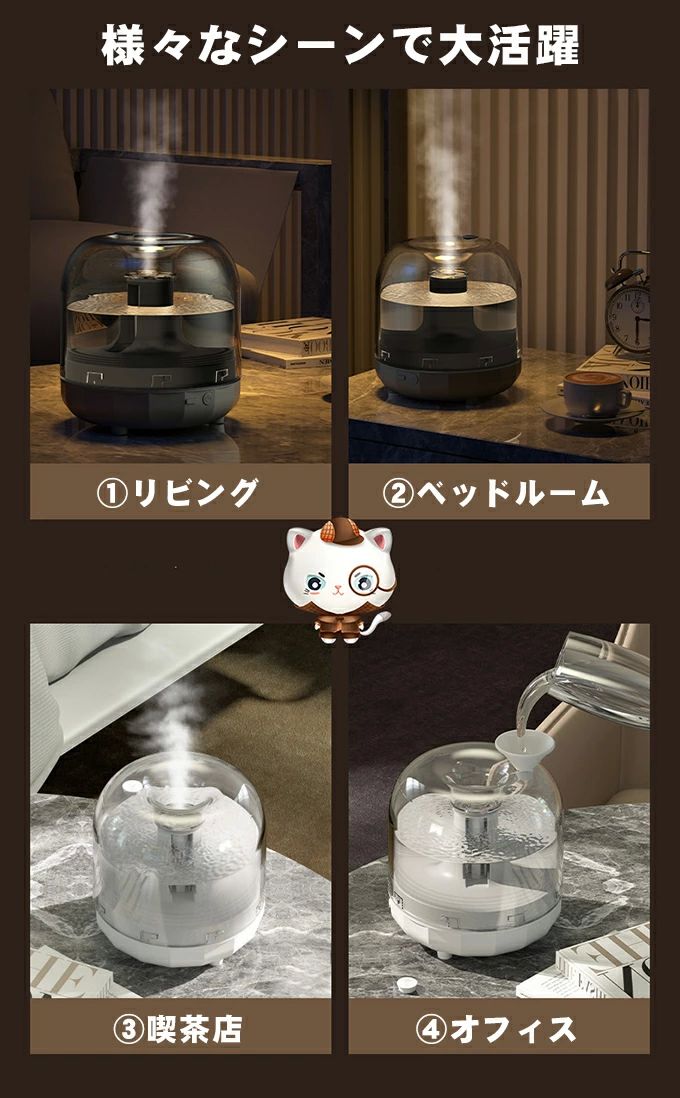 様々なシーンで大活躍

①リビング

②ベッドルーム

③喫茶店

④オフィス