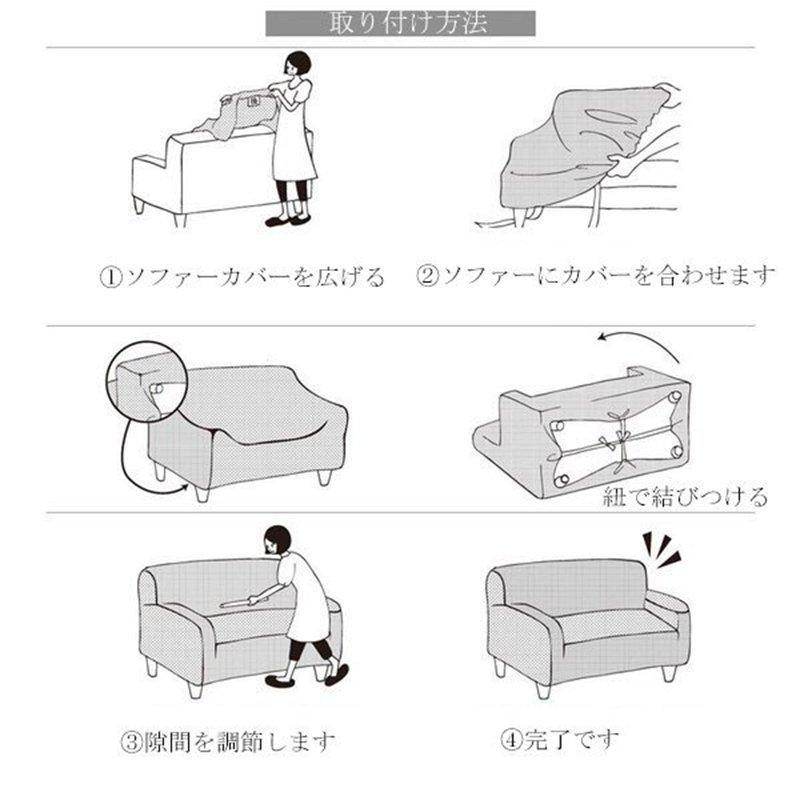 取り付け方法

①ソファーカバーを広げる

②ソファーにカバーを合わせます

紐で結びつける

③隙間を調節します

④完了です