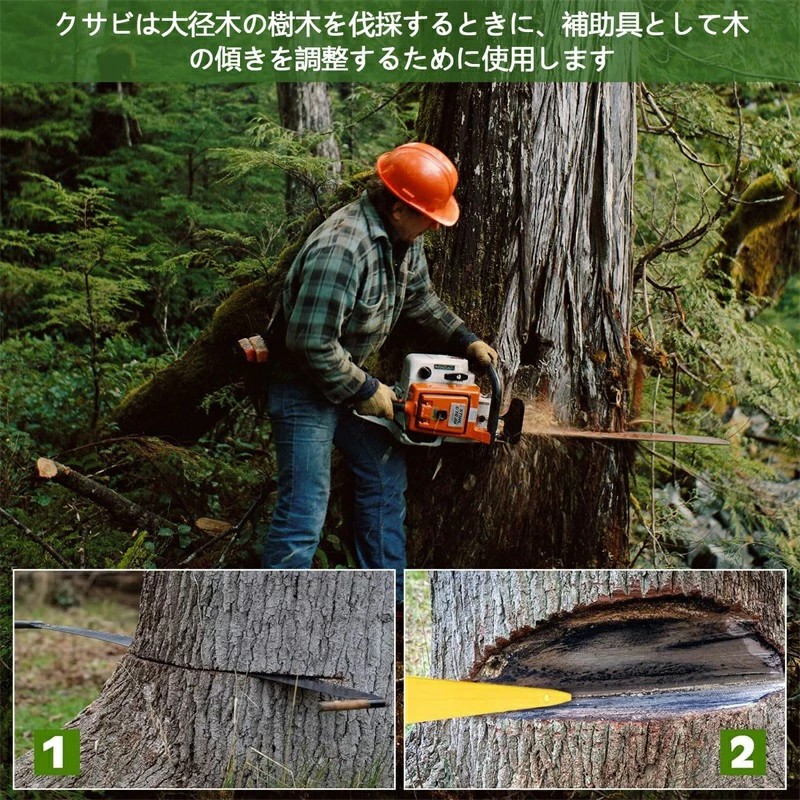 クサビは大径木の樹木を伐採するときに、補助具として木の傾きを調整するために使用します

1

2