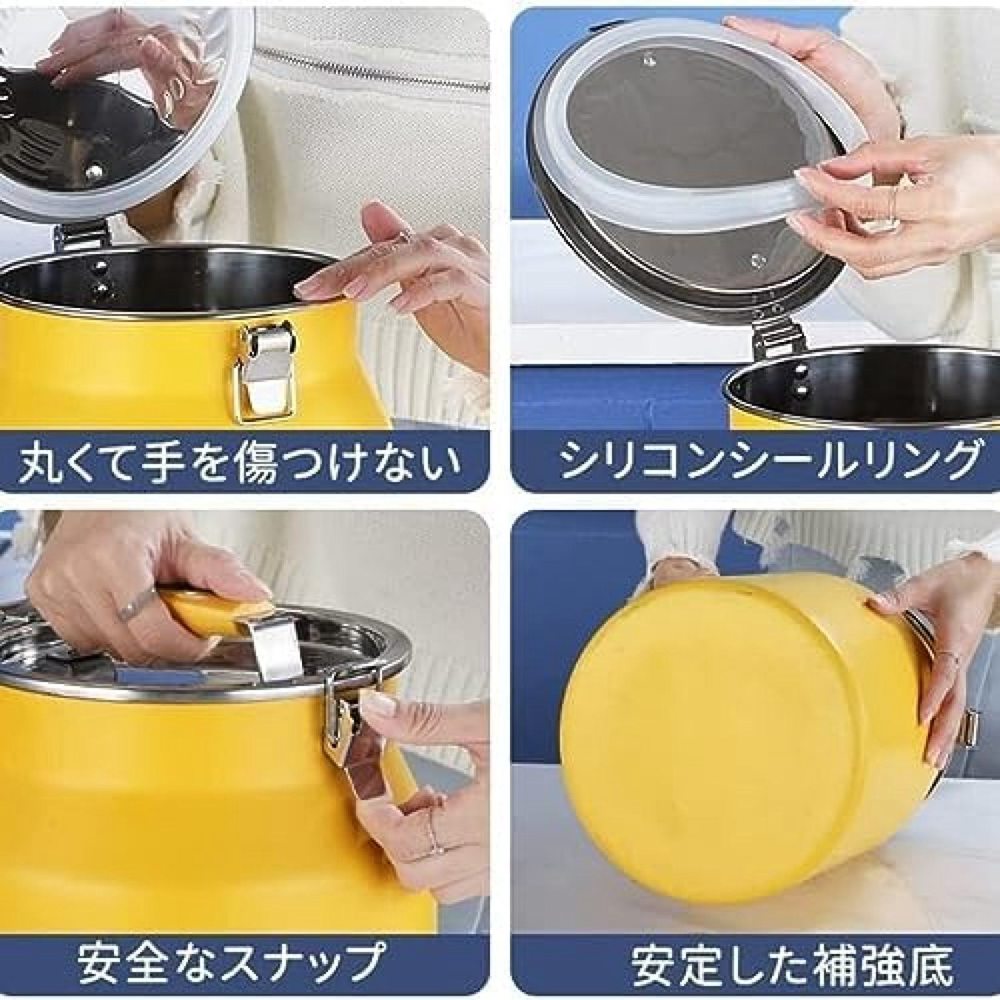 丸くて手を傷つけない

シリコンシールリング

安全なスナップ

安定した補強底