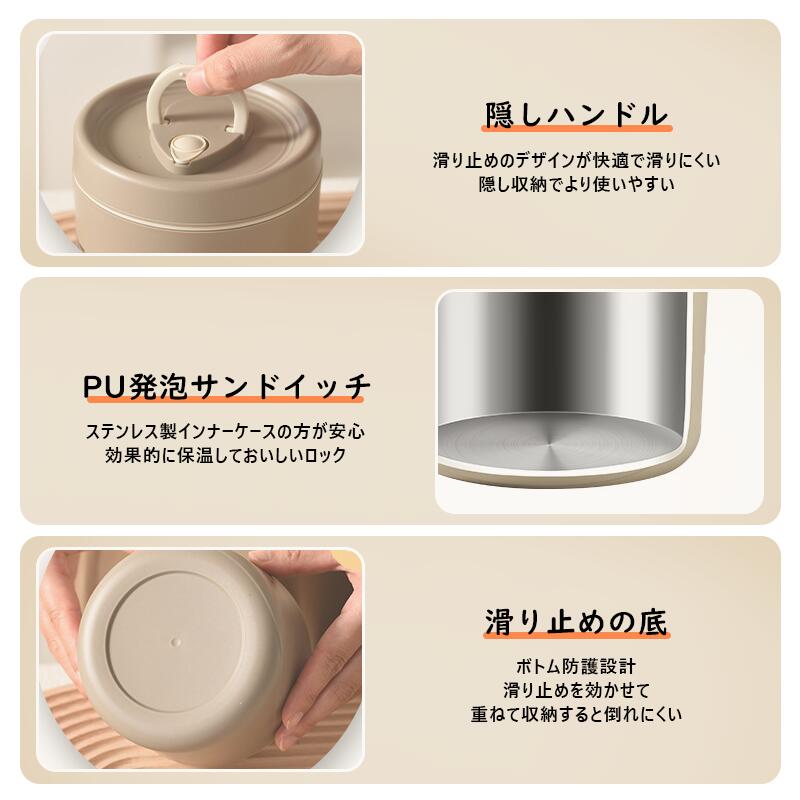 隠しハンドル

滑り止めのデザインが快適で滑りにくい
隠し収納でより使いやすい

PU発泡サンドイッチ

ステンレス製インナーケースの方が安心
効果的に保温しておいしいロック

滑り止めの底

ボトム防護設計
滑り止めを効かせて
重ねて収納すると倒れにくい