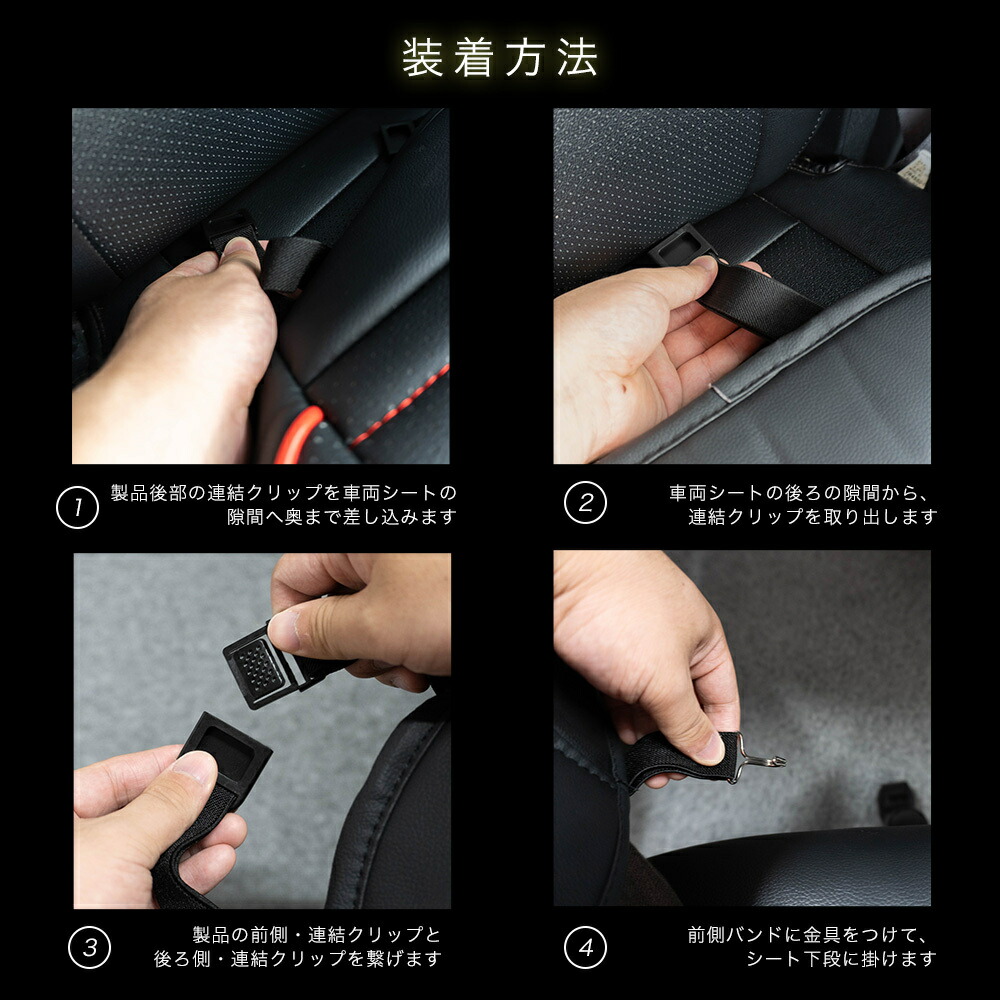 装着方法

1 製品後部の連結クリップを車両シートの隙間へ奥まで差し込みます

2 車両シートの後ろの隙間から、連結クリップを取り出します

3 製品の前側・連結クリップと後ろ側・連結クリップを繋げます

4 前側バンドに金具をつけて、シート下段に掛けます