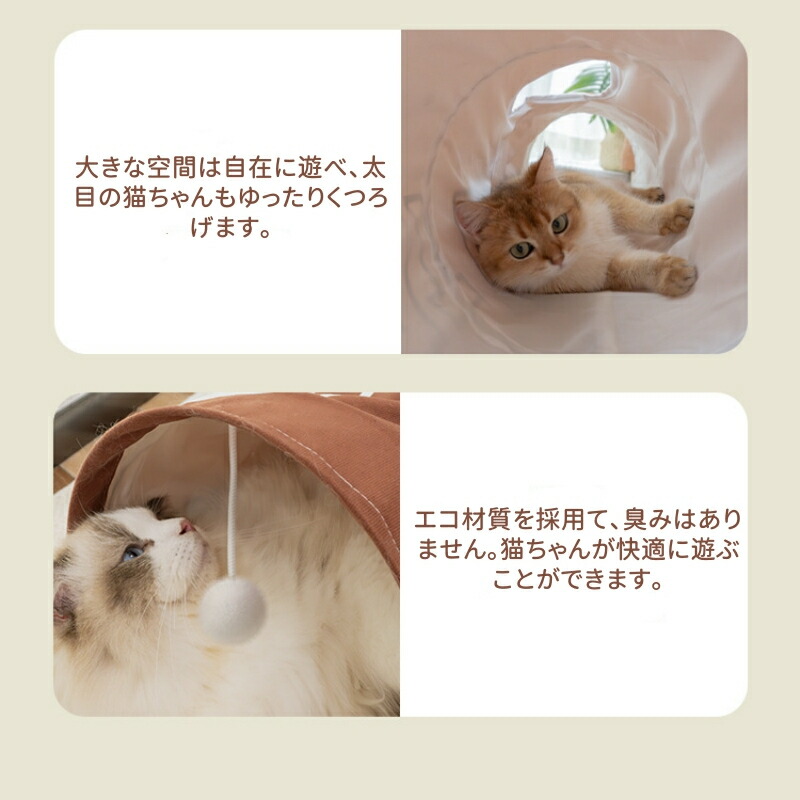 大きな空間は自在に遊べ、太目の猫ちゃんもゆったりくつろげます。

エコ材質を採用て、臭みはありません。猫ちゃんが快適に遊ぶことができます。