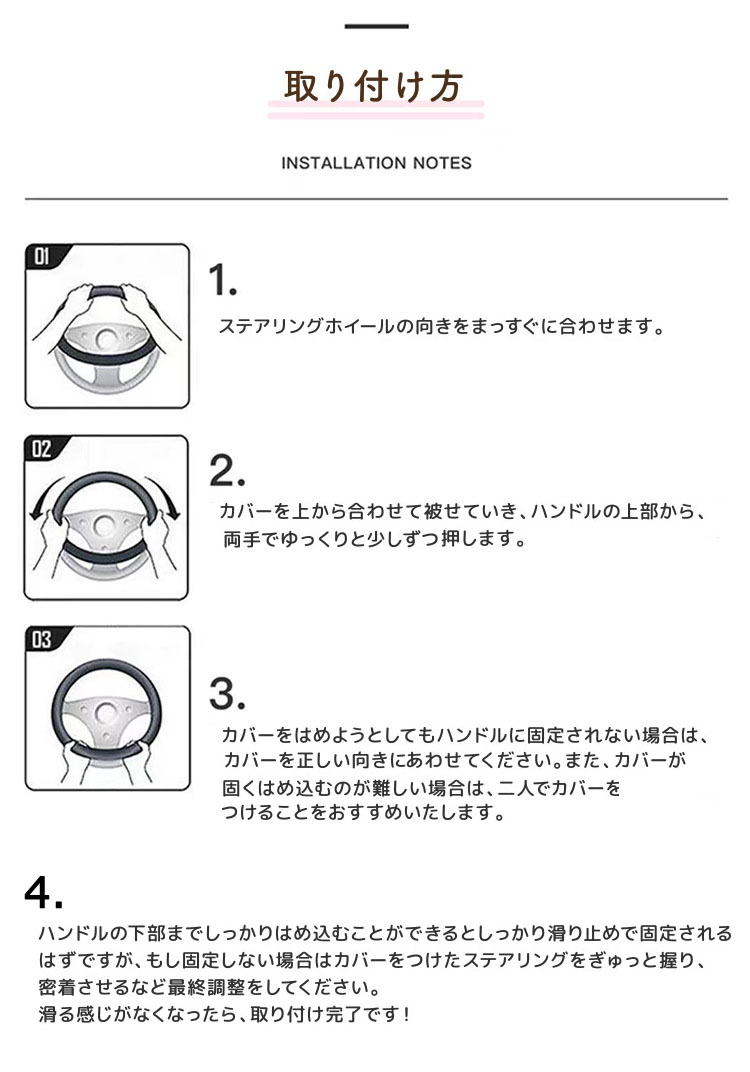 取り付け方

INSTALLATION NOTES

01

1.

ステアリングホイールの向きをまっすぐに合わせます。

02

2.

カバーを上から合わせて被せていき、ハンドルの上部から、両手でゆっくりと少しずつ押します。

03

3.

カバーをはめようとしてもハンドルに固定されない場合は、カバーを正しい向きにあわせてください。また、カバーが固くはめ込むのが難しい場合は、二人でカバーをつけることをおすすめいたします。

4.

ハンドルの下部までしっかりはめ込むことができるとしっかり滑り止めで固定されるはずですが、もし固定しない場合はカバーをつけたステアリングをぎゅっと握り、密着させるなど最終調整をしてください。
滑る感じがなくなったら、取り付け完了です！