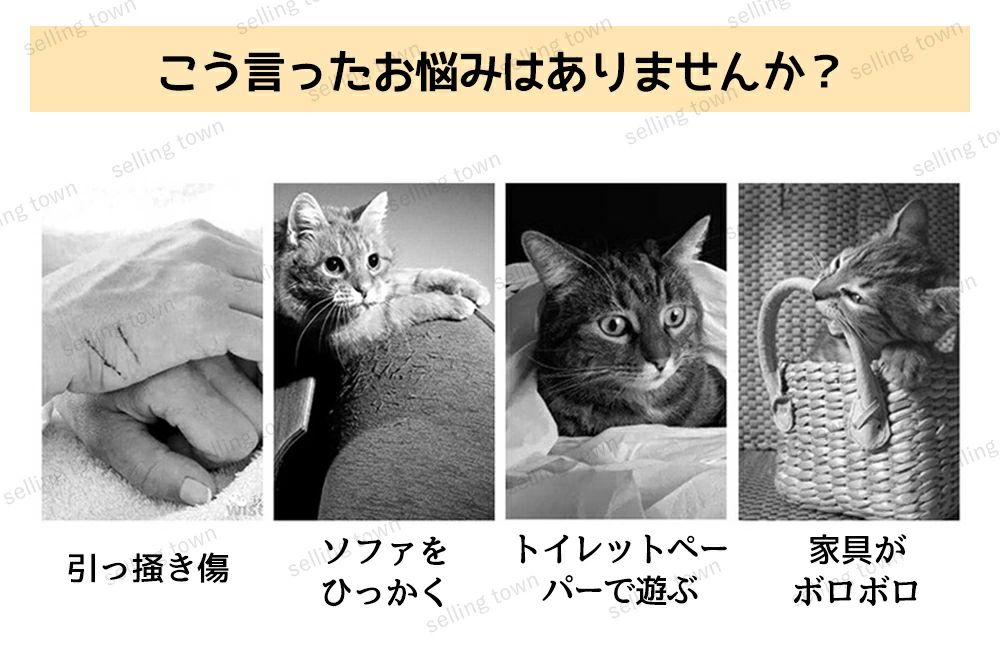 こう言ったお悩みはありませんか？

引っ掻き傷

ソファをひっかく

トイレットペーパーで遊ぶ

家具がボロボロ

selling town