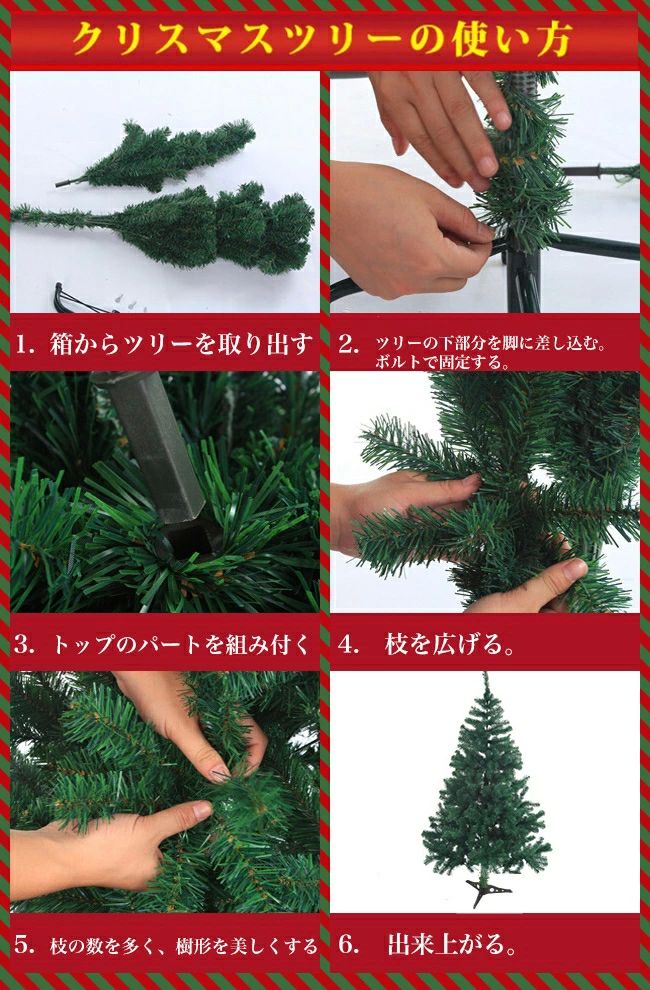 クリスマスツリーの使い方

1. 箱からツリーを取り出す

2. ツリーの下部分を脚に差し込む。ボルトで固定する。

3. トップのパートを組み付く

4. 枝を広げる。

5. 枝の数を多く、樹形を美しくする

6. 出来上がる。